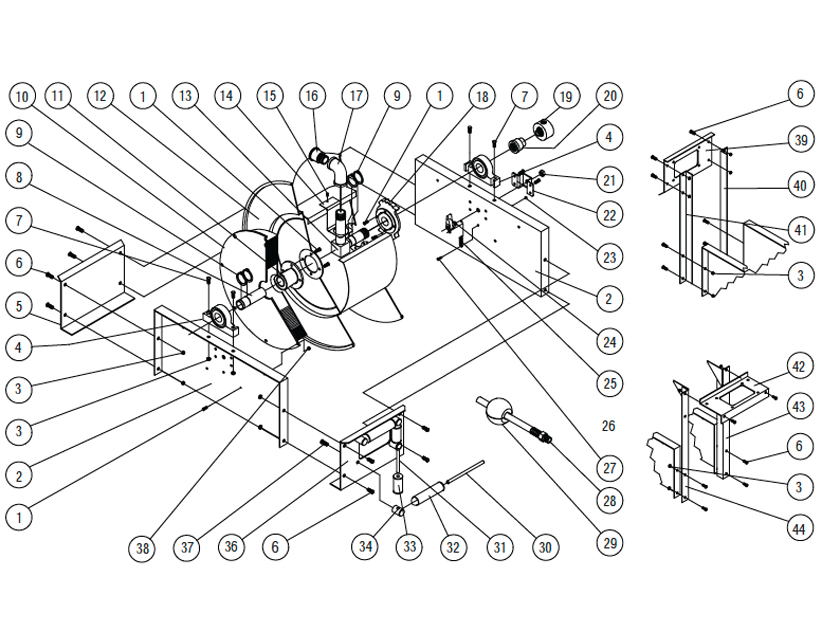 10 11 12 1 13 14 15 16 17 9 1 18 7 19 20
9
8
7
6
5
4
3
3
2
1
4
21
22
23
2
24
25
26
27
28
29
38 37 36 6 34 33 32 31 30
6
39
40
41
3
42
43
6
3
44