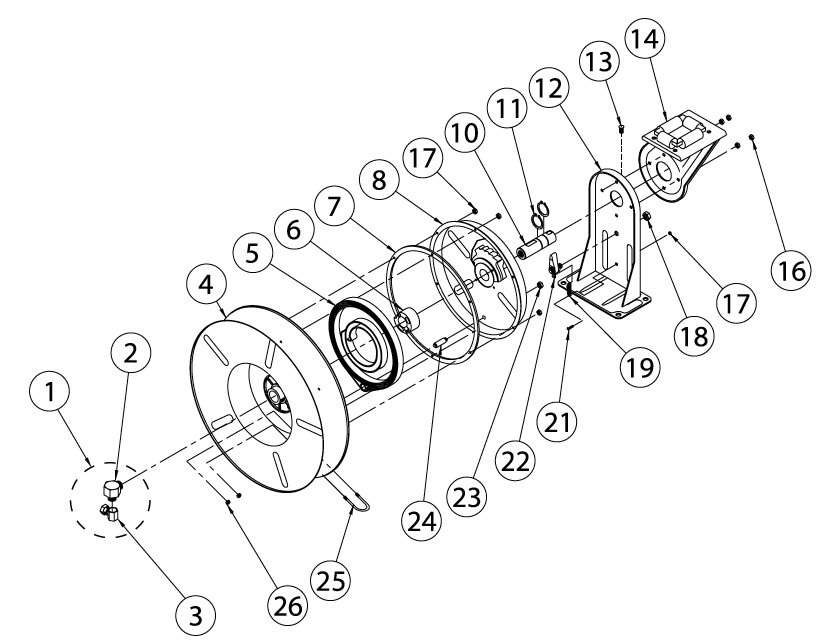 1
2
3
4
5
6
7
8
17
10
11
12
13
14
16
17
18
19
21
22
23
24
25
26