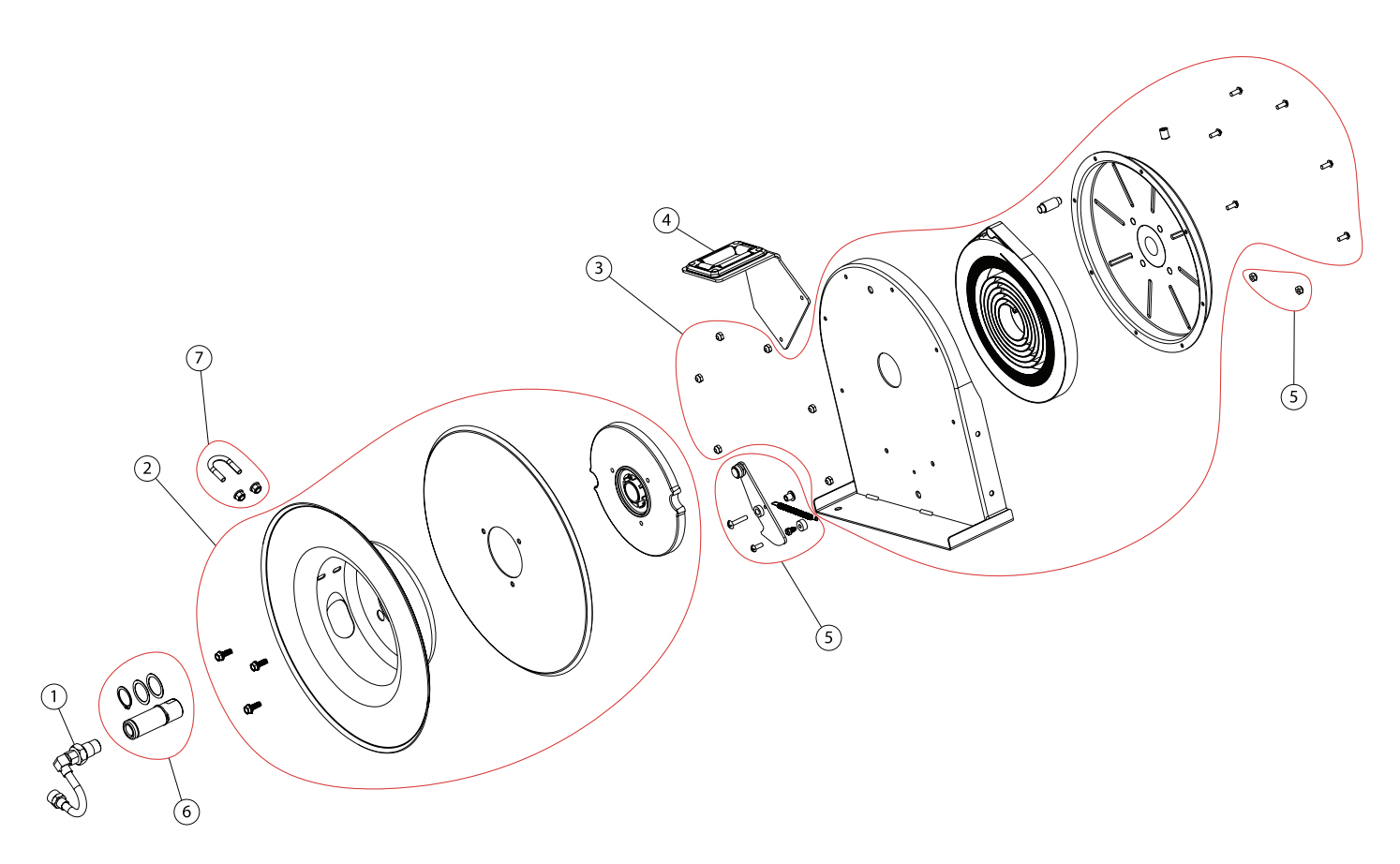 4
3
7
2
5
5
1
6