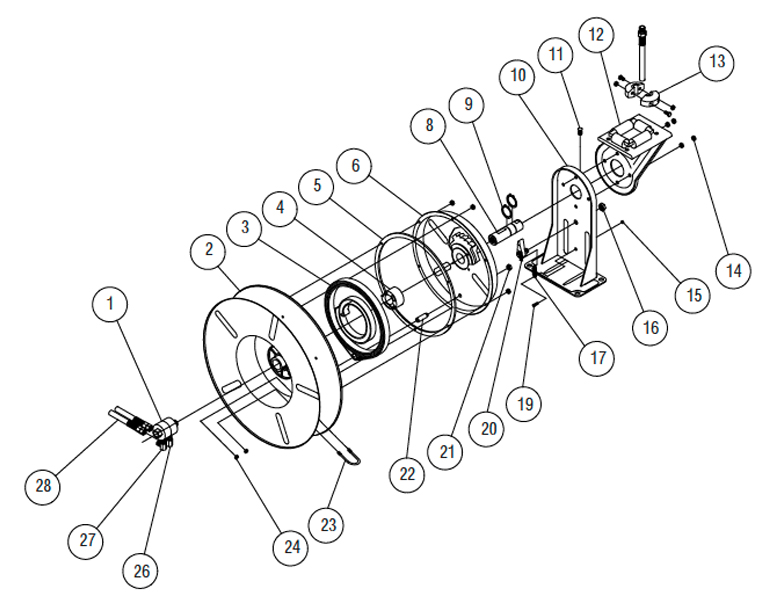 1
2
3
4
5
6
8
9
10
11
12
13
14
15
16
17
19
20
21
22
23
24
26
27
28